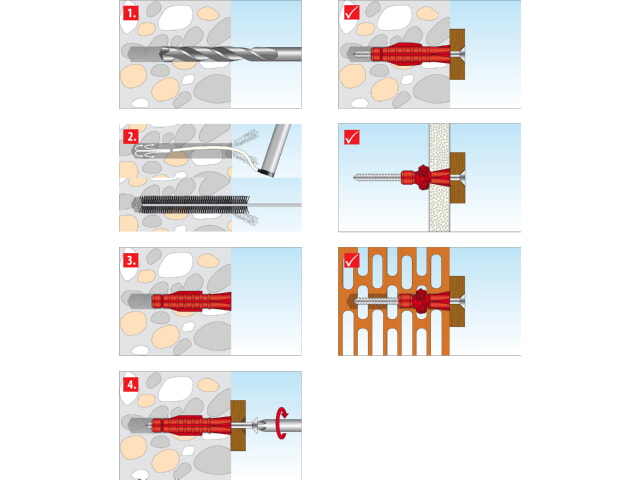 1.

2.

3.

4.