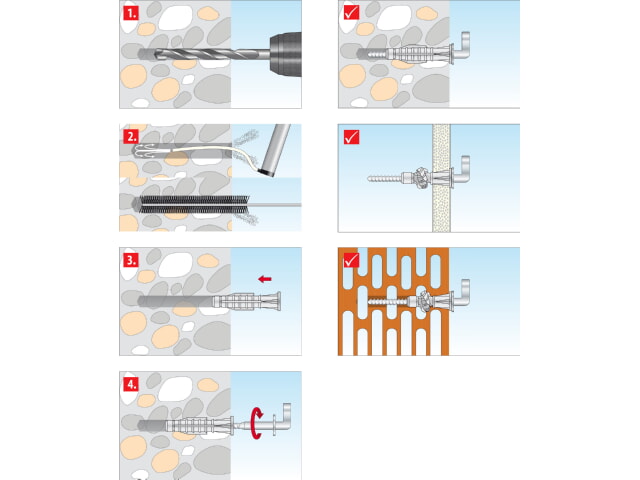 1.

2.

3.

4.