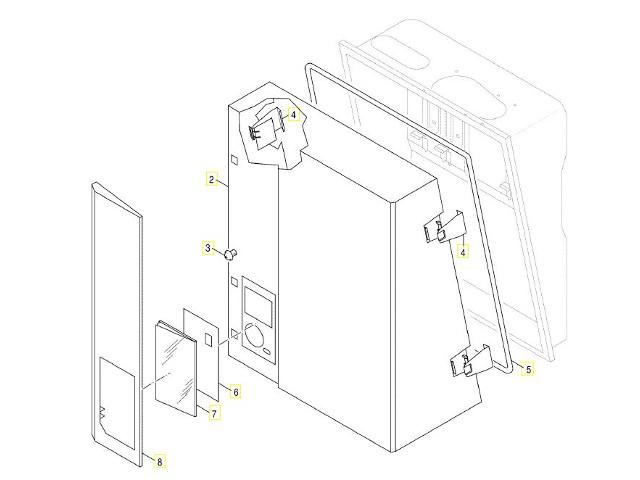 4
2
3
4
5
6
7
8