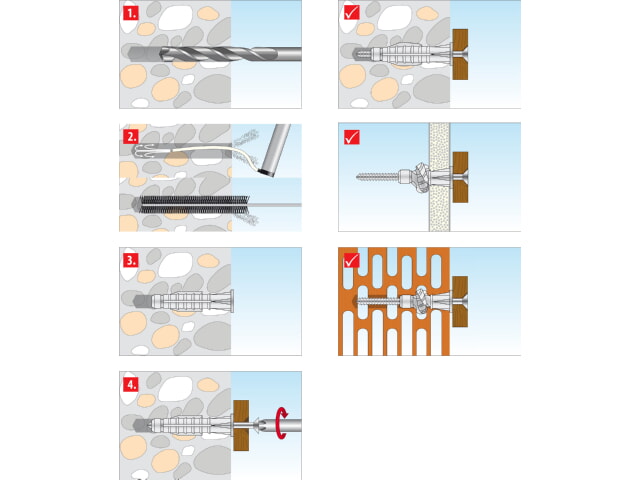 1.

2.

3.

4.