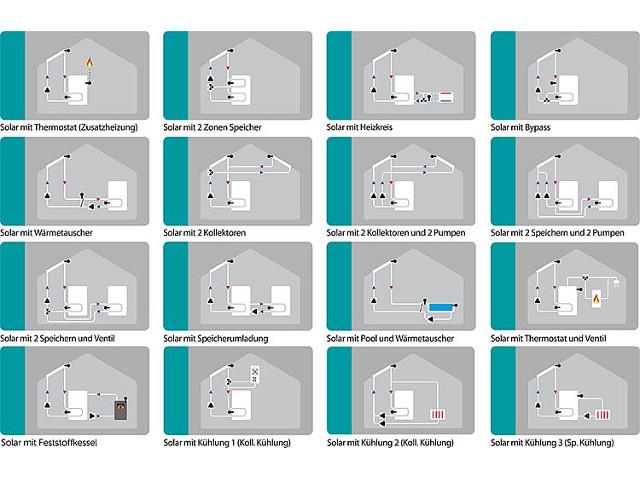 Solar mit Thermostat (Zusatzheizung)

Solar mit 2 Zonen Speicher

Solar mit Heizkreis

Solar mit Bypass

Solar mit Wärmetauscher

Solar mit 2 Kollektoren

Solar mit 2 Kollektoren und 2 Pumpen

Solar mit 2 Speichern und 2 Pumpen

Solar mit 2 Speichern und Ventil

Solar mit Speicherumladung

Solar mit Pool und Wärmetauscher

Solar mit Thermostat und Ventil

Solar mit Feststoffkessel

Solar mit Kühlung 1 (Koll. Kühlung)

Solar mit Kühlung 2 (Koll. Kühlung)

Solar mit Kühlung 3 (Sp. Kühlung)