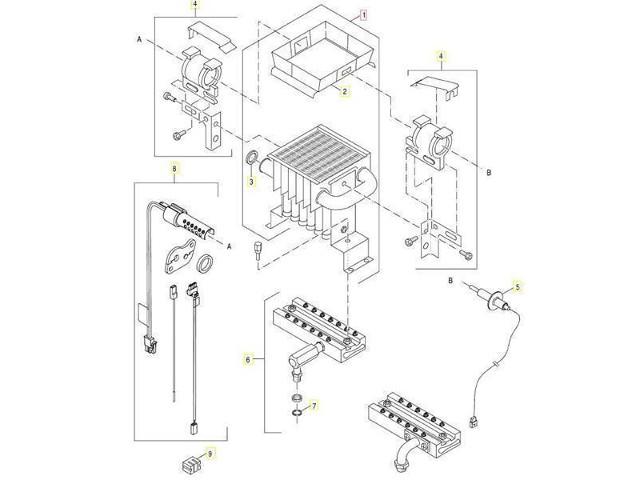 4
1
A
2
4
3
B
8
A
B
5
6
7
9